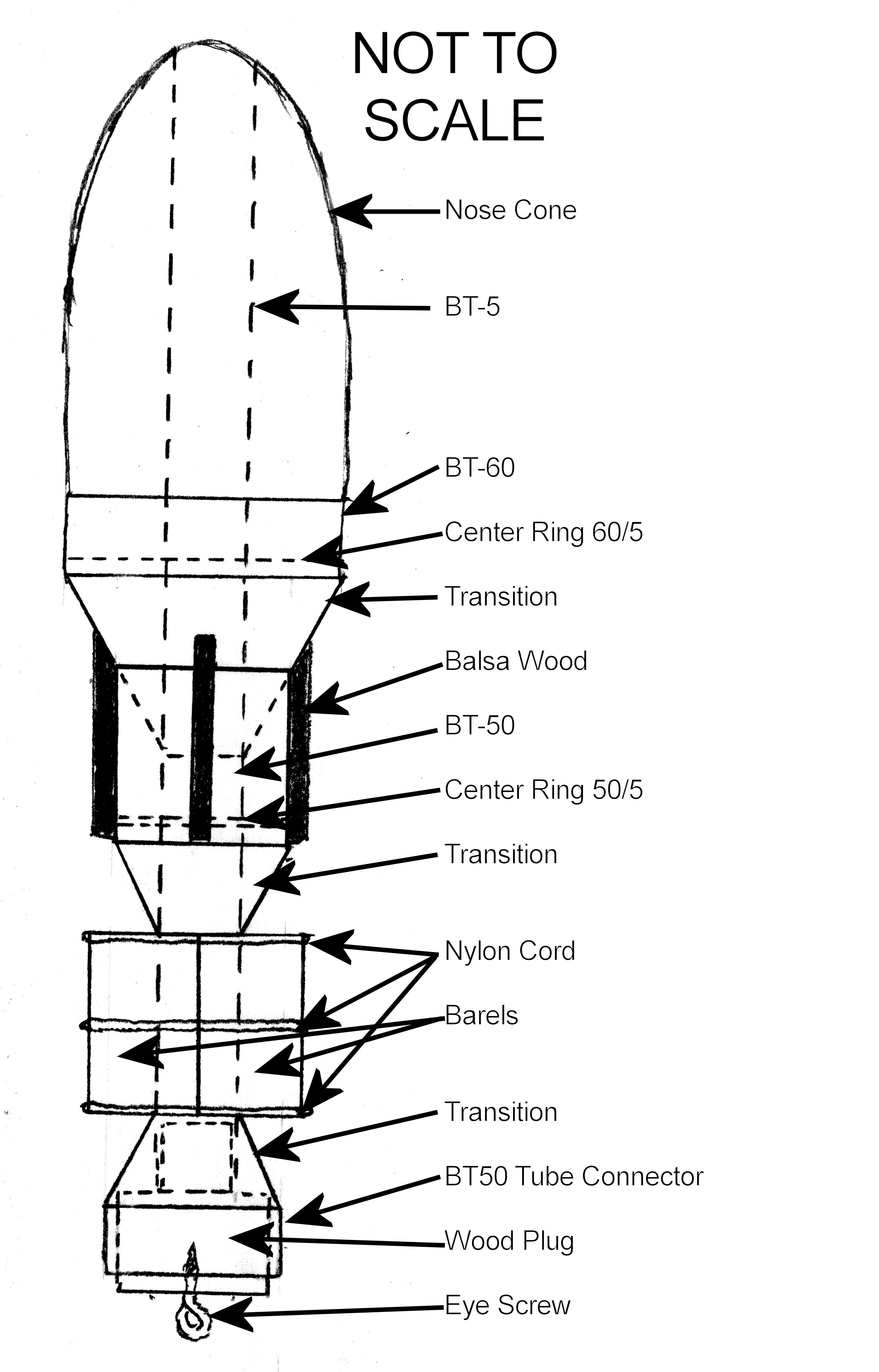 NOT TO SCALE

Nose Cone

BT-5

BT-60

Center Ring 60/5

Transition

Balsa Wood

BT-50

Center Ring 50/5

Transition

Nylon Cord

Barels

Transition

BT50 Tube Connector

Wood Plug

Eye Screw